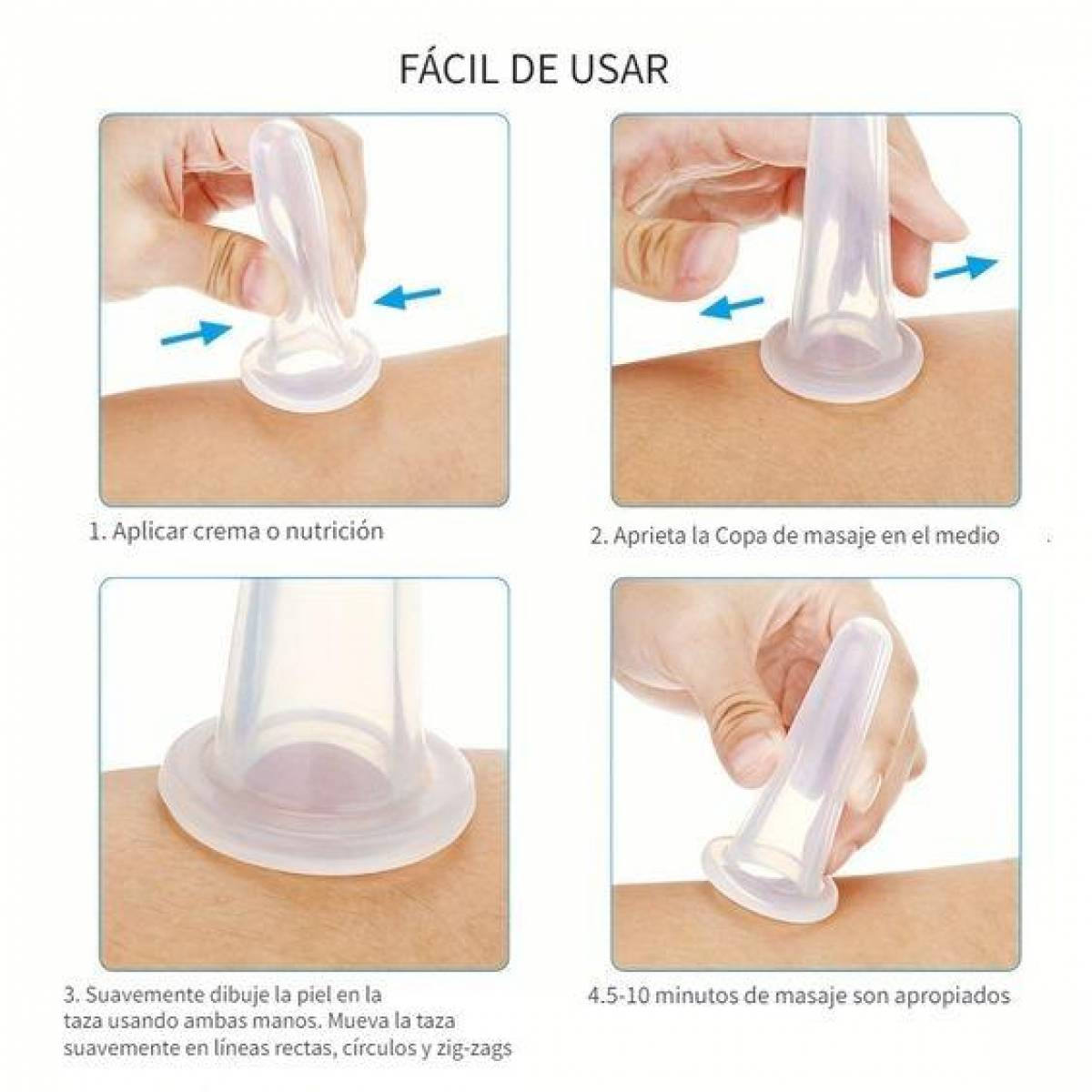 FÁCIL DE USAR

1. Aplicar crema o nutrición

2. Aprieta la Copa de masaje en el medio

3. Suavemente dibuje la piel en la taza usando ambas manos. Mueva la taza suavemente en líneas rectas, círculos y zig-zags

4.5-10 minutos de masaje son apropiados